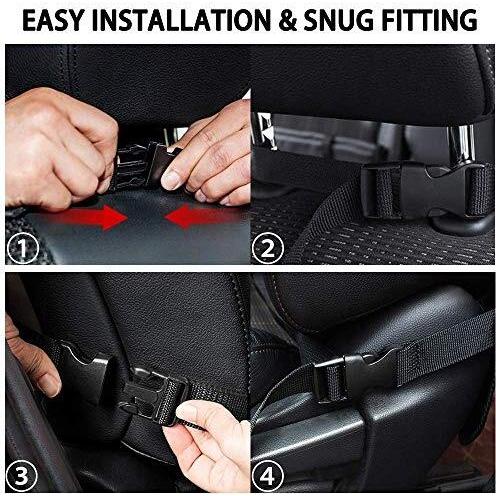 EASY INSTALLATION & SNUG FITTING

1

2

3

4