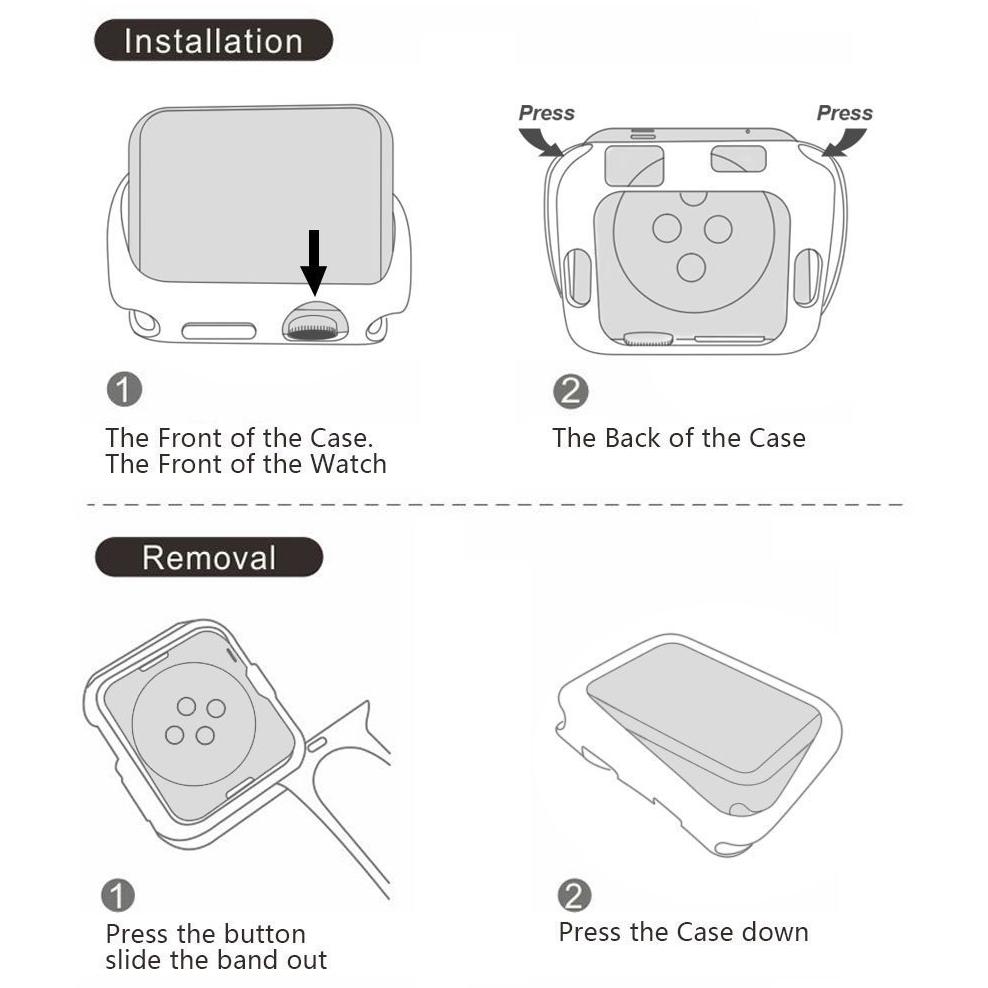 Installation

Press

Press

1

The Front of the Case.
The Front of the Watch

2

The Back of the Case

Removal

1

Press the button
slide the band out

2

Press the Case down