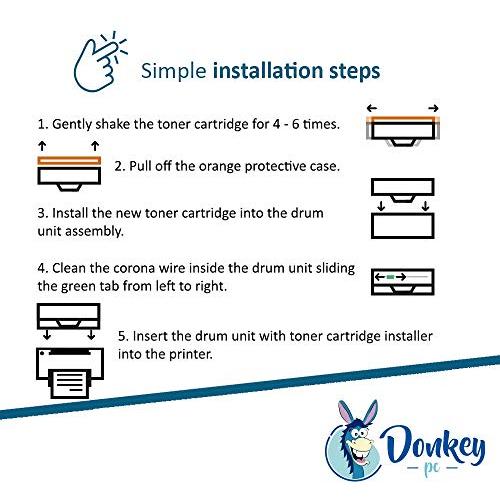 Simple installation steps

1. Gently shake the toner cartridge for 4 - 6 times.

2. Pull off the orange protective case.

3. Install the new toner cartridge into the drum unit assembly.

4. Clean the corona wire inside the drum unit sliding the green tab from left to right.

5. Insert the drum unit with toner cartridge installer into the printer.

Donkey
— pc —