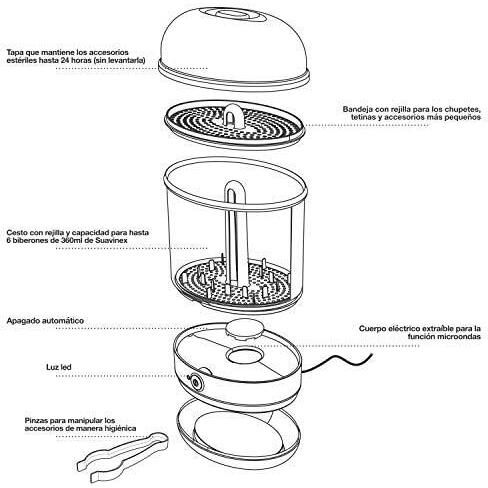 Tapa que mantiene los accesorios estériles hasta 24 horas (sin levantarla)

Bandeja con rejilla para los chupetes, tetinas y accesorios más pequeños

Cesto con rejilla y capacidad para hasta 6 biberones de 360ml de Suavinex

Apagado automático

Cuerpo eléctrico extraíble para la función microondas

Luz led

Pinzas para manipular los accesorios de manera higiénica