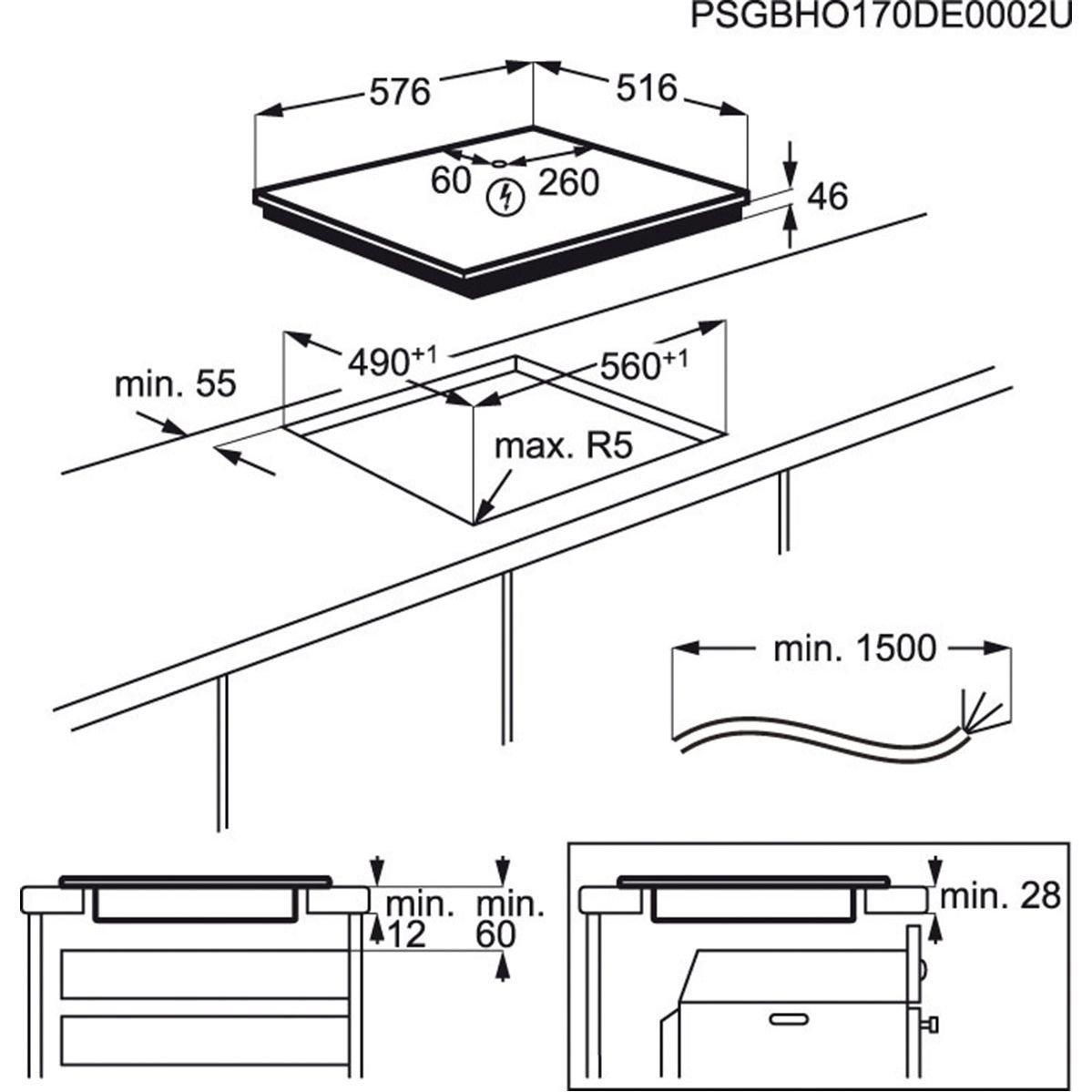 PSGBHO170DE0002U

576

516

60

260

46

$490^{+1}$

$560^{+1}$

min. 55

max. R5

min. 1500

min. 12

min. 60

min. 28