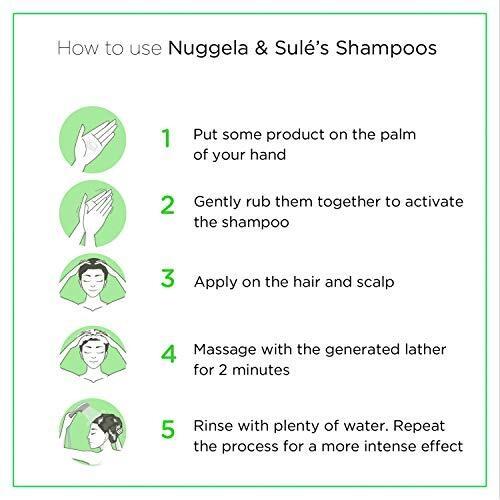 How to use Nuggela & Sulé's Shampoos

1 Put some product on the palm of your hand

2 Gently rub them together to activate the shampoo

3 Apply on the hair and scalp

4 Massage with the generated lather for 2 minutes

5 Rinse with plenty of water. Repeat the process for a more intense effect