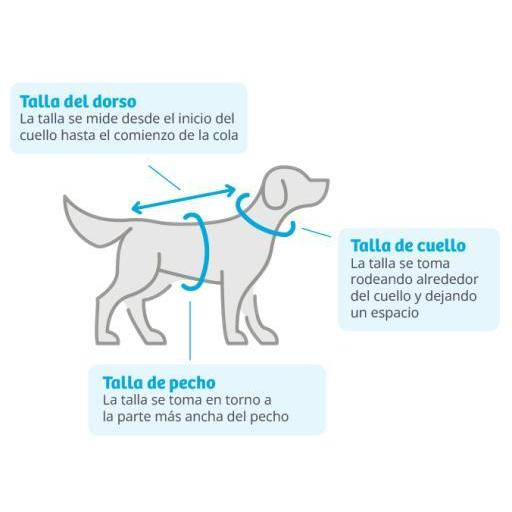 Talla del dorso
La talla se mide desde el inicio del cuello hasta el comienzo de la cola

Talla de cuello
La talla se toma rodeando alrededor del cuello y dejando un espacio

Talla de pecho
La talla se toma en torno a la parte más ancha del pecho