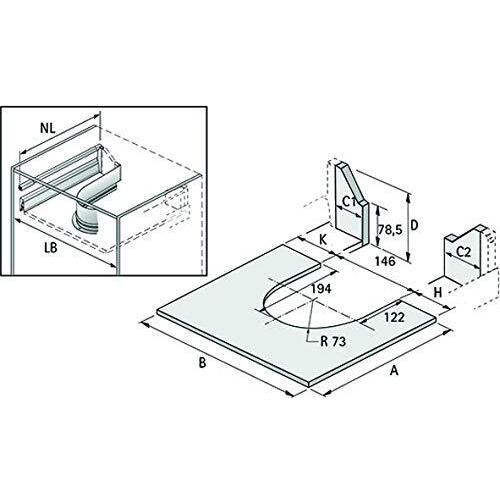 NL

LB

C1

78,5

D

K

146

C2

H

194

122

R 73

B

A