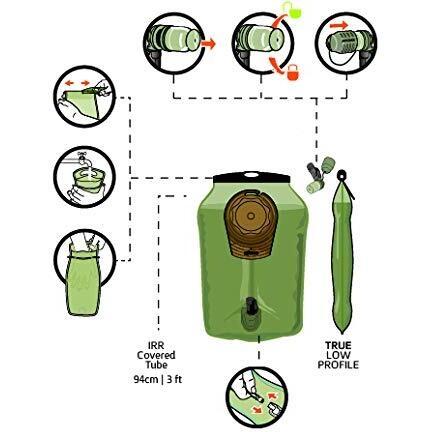 IRR
Covered
Tube
94cm | 3 ft

TRUE
LOW
PROFILE