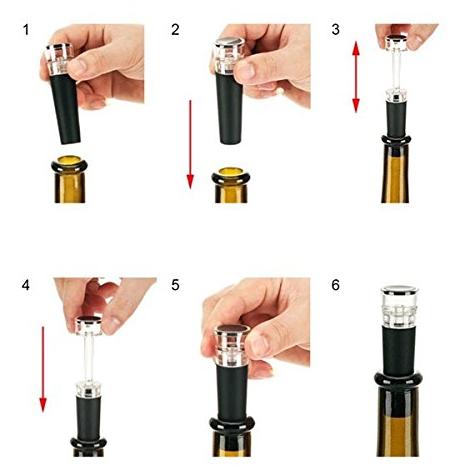 1

2

3

4

5

6