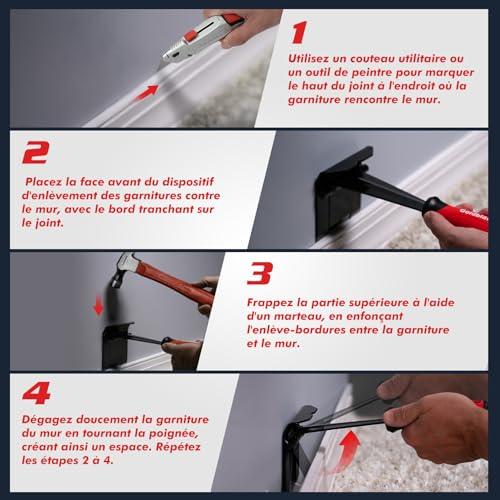 1

Utilisez un couteau utilitaire ou un outil de peintre pour marquer le haut du joint à l'endroit où la garniture rencontre le mur.

2

Placez la face avant du dispositif d'enlèvement des garnitures contre le mur, avec le bord tranchant sur le joint.

3

Frappez la partie supérieure à l'aide d'un marteau, en enfonçant l'enlève-bordures entre la garniture et le mur.

4

Dégagez doucement la garniture du mur en tournant la poignée, créant ainsi un espace. Répétez les étapes 2 à 4.