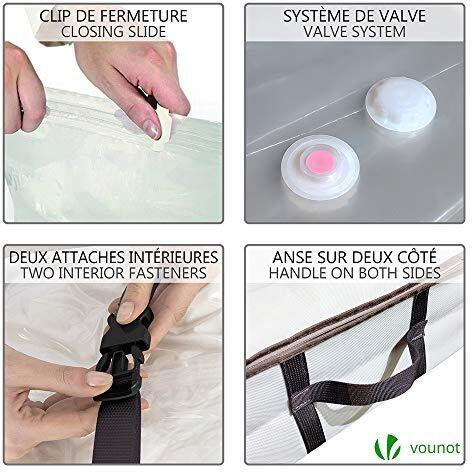 CLIP DE FERMETURE
CLOSING SLIDE

SYSTÈME DE VALVE
VALVE SYSTEM

DEUX ATTACHES INTÉRIEURES
TWO INTERIOR FASTENERS

ANSE SUR DEUX CÔTÉ
HANDLE ON BOTH SIDES

vounot