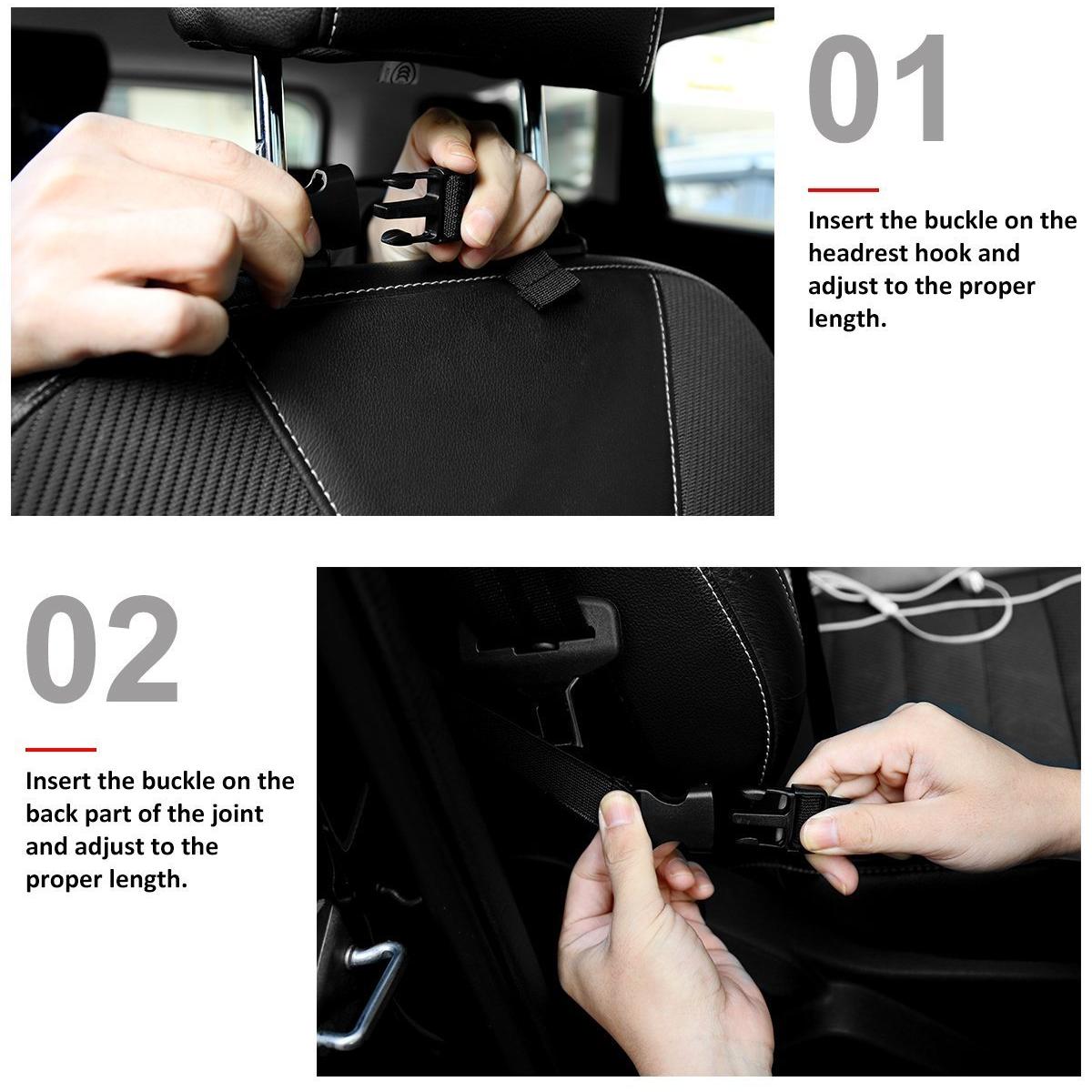 01

Insert the buckle on the headrest hook and adjust to the proper length.

02

Insert the buckle on the back part of the joint and adjust to the proper length.