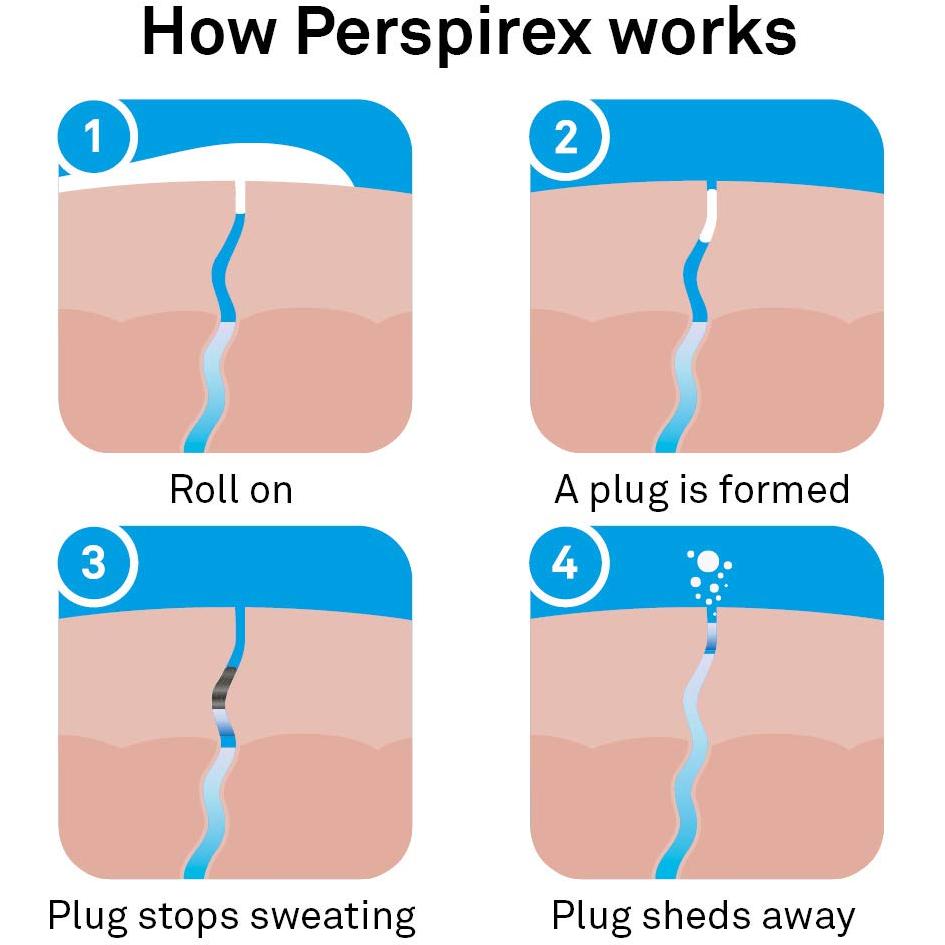 How Perspirex works

1

Roll on

2

A plug is formed

3

Plug stops sweating

4

Plug sheds away