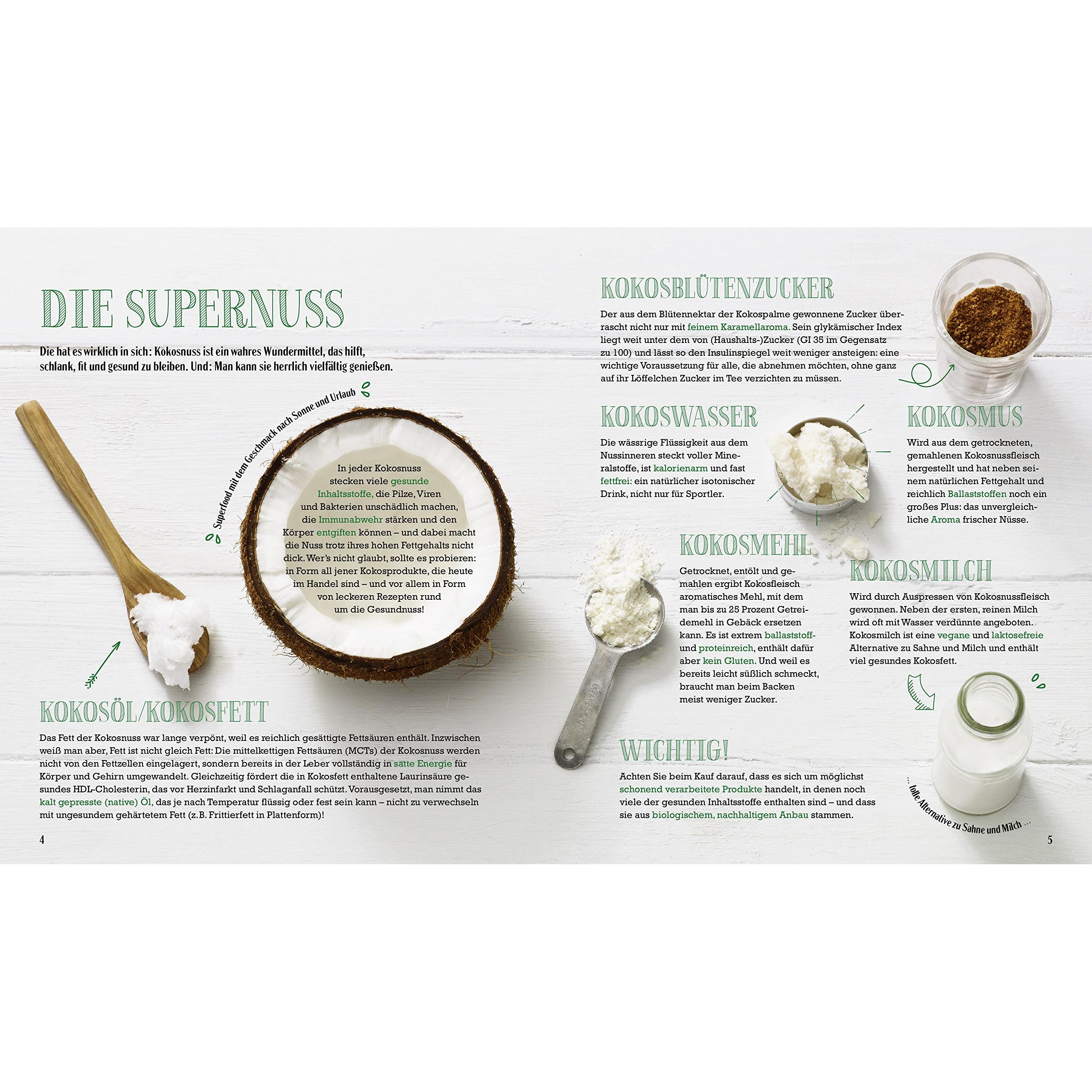 DIE SUPERNUSS

Die hat es wirklich in sich: Kokosnuss ist ein wahres Wundermittel, das hilft, schlank, fit und gesund zu bleiben. Und: Man kann sie herrlich vielfältig genießen.

Superfood mit dem Geschmack nach Sonne und Urlaub

In jeder Kokosnuss stecken viele gesunde Inhaltsstoffe, die Pilze, Viren und Bakterien unschädlich machen, die Immunabwehr stärken und den Körper entgiften können – und dabei macht die Nuss trotz ihres hohen Fettgehalts nicht dick. Wer's nicht glaubt, sollte es probieren: in Form all jener Kokosprodukte, die heute im Handel sind – und vor allem in Form von leckeren Rezepten rund um die Gesundnuss!

KOKOSÖL/KOKOSFETT

Das Fett der Kokosnuss war lange verpönt, weil es reichlich gesättigte Fettsäuren enthält. Inzwischen weiß man aber, Fett ist nicht gleich Fett: Die mittelkettigen Fettsäuren (MCTs) der Kokosnuss werden nicht von den Fettzellen eingelagert, sondern bereits in der Leber vollständig in satte Energie für Körper und Gehirn umgewandelt. Gleichzeitig fördert die in Kokosfett enthaltene Laurinsäure gesundes HDL-Cholesterin, das vor Herzinfarkt und Schlaganfall schützt. Vorausgesetzt, man nimmt das kalt gepresste (native) Öl, das je nach Temperatur flüssig oder fest sein kann – nicht zu verwechseln mit ungesundem gehärtetem Fett (z.B. Frittierfett in Plattenform)!

4

KOKOSBLÜTENZUCKER

Der aus dem Blütennektar der Kokospalme gewonnene Zucker überrascht nicht nur mit feinem Karamellaroma. Sein glykämischer Index liegt weit unter dem von (Haushalts-)Zucker (GI 35 im Gegensatz zu 100) und lässt so den Insulinspiegel weit weniger ansteigen: eine wichtige Voraussetzung für alle, die abnehmen möchten, ohne ganz auf ihr Löffelchen Zucker im Tee verzichten zu müssen.

KOKOSWASSER

Die wässrige Flüssigkeit aus dem Nussinneren steckt voller Mineralstoffe, ist kalorienarm und fast fettfrei: ein natürlicher isotonischer Drink, nicht nur für Sportler.

KOKOSMUS

Wird aus dem getrockneten, gemahlenen Kokosnussfleisch hergestellt und hat neben seinem natürlichen Fettgehalt und reichlich Ballaststoffen noch ein großes Plus: das unvergleichliche Aroma frischer Nüsse.

KOKOSMEHL

Getrocknet, entölt und gemahlen ergibt Kokosfleisch aromatisches Mehl, mit dem man bis zu 25 Prozent Getreidemehl in Gebäck ersetzen kann. Es ist extrem ballaststoff- und proteinreich, enthält dafür aber kein Gluten. Und weil es bereits leicht süßlich schmeckt, braucht man beim Backen meist weniger Zucker.

KOKOSMILCH

Wird durch Auspressen von Kokosnussfleisch gewonnen. Neben der ersten, reinen Milch wird oft mit Wasser verdünnte angeboten. Kokosmilch ist eine vegane und laktosefreie Alternative zu Sahne und Milch und enthält viel gesundes Kokosfett.

WICHTIG!

Achten Sie beim Kauf darauf, dass es sich um möglichst schonend verarbeitete Produkte handelt, in denen noch viele der gesunden Inhaltsstoffe enthalten sind – und dass sie aus biologischem, nachhaltigem Anbau stammen.

... tolle Alternative zu Sahne und Milch ...

5