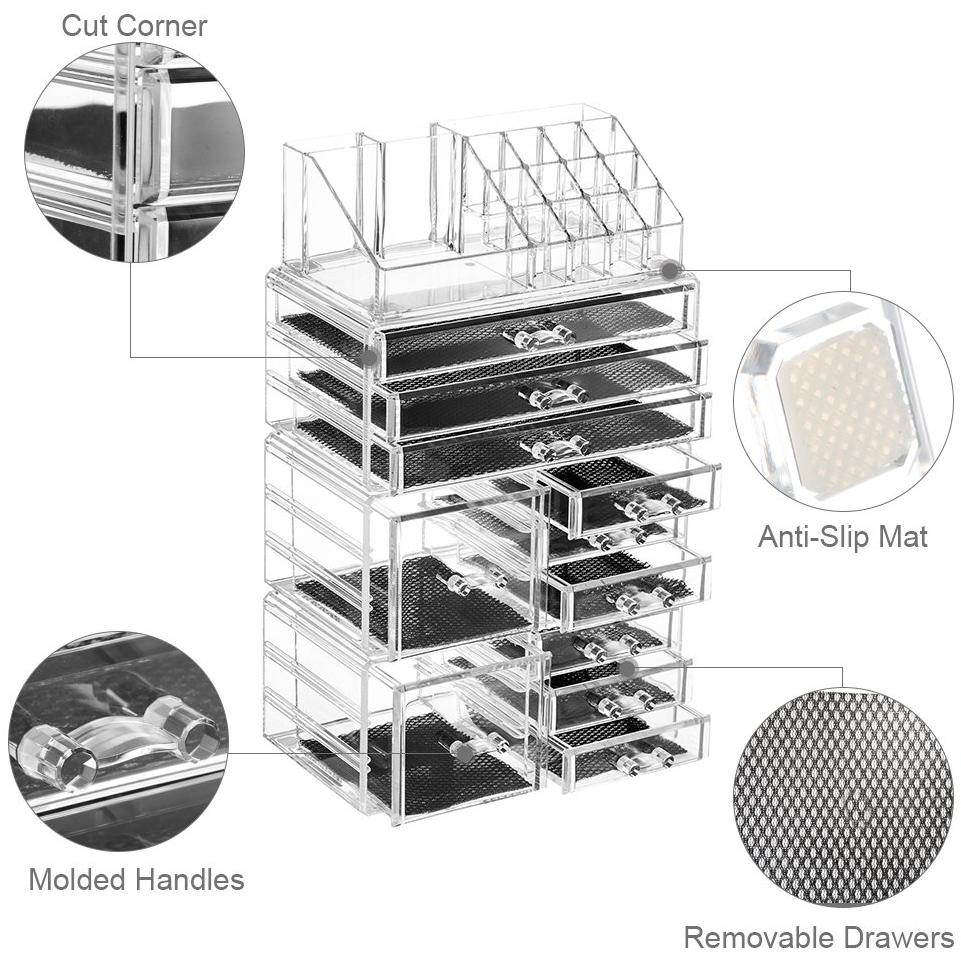 Cut Corner

Anti-Slip Mat

Molded Handles

Removable Drawers