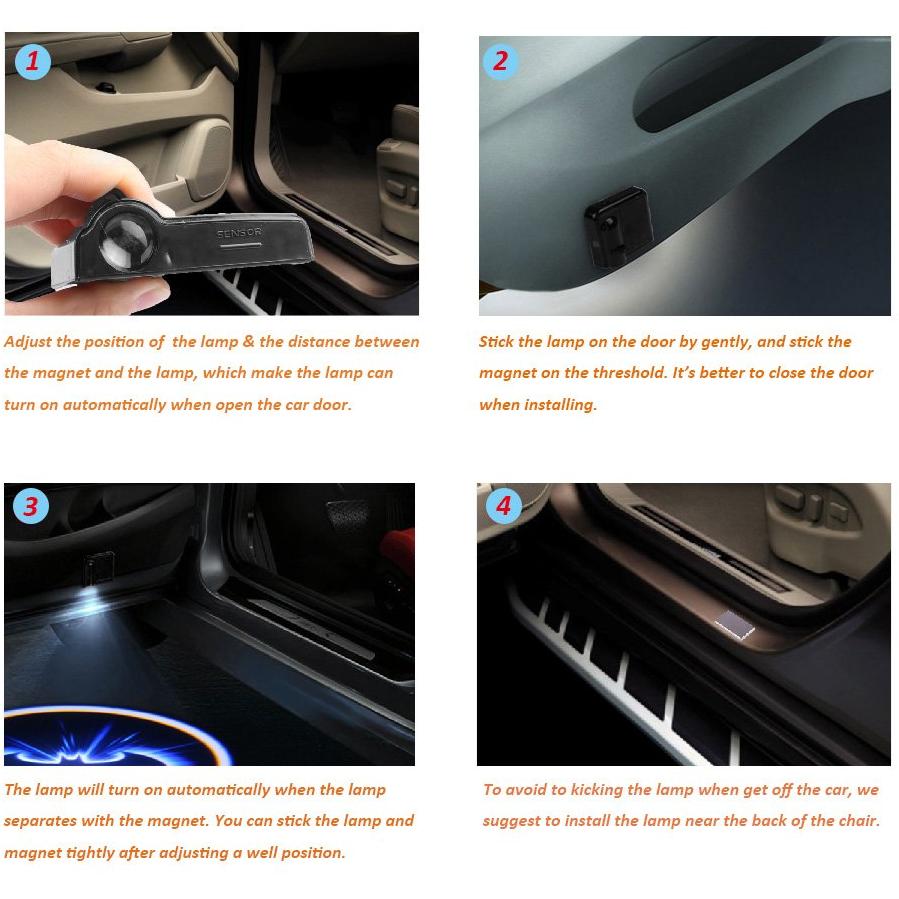 1

SENSOR

Adjust the position of the lamp & the distance between the magnet and the lamp, which make the lamp can turn on automatically when open the car door.

2

Stick the lamp on the door by gently, and stick the magnet on the threshold. It's better to close the door when installing.

3

The lamp will turn on automatically when the lamp separates with the magnet. You can stick the lamp and magnet tightly after adjusting a well position.

4

To avoid to kicking the lamp when get off the car, we suggest to install the lamp near the back of the chair.