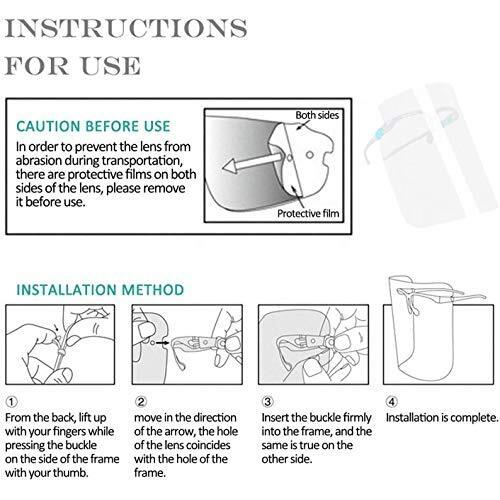 INSTRUCTIONS FOR USE

CAUTION BEFORE USE

In order to prevent the lens from abrasion during transportation, there are protective films on both sides of the lens, please remove it before use.

Both sides

Protective film

INSTALLATION METHOD

①
From the back, lift up with your fingers while pressing the buckle on the side of the frame with your thumb.

②
move in the direction of the arrow, the hole of the lens coincides with the hole of the frame.

③
Insert the buckle firmly into the frame, and the same is true on the other side.

④
Installation is complete.