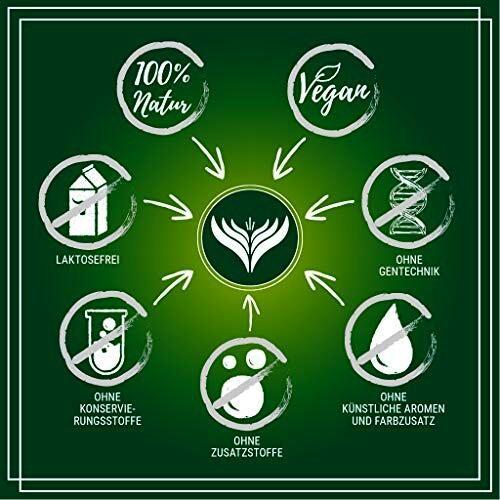 100% Natur

Vegan

LAKTOSEFREI

OHNE GENTECHNIK

OHNE KONSERVIERUNGSSTOFFE

OHNE ZUSATZSTOFFE

OHNE KÜNSTLICHE AROMEN UND FARBZUSATZ