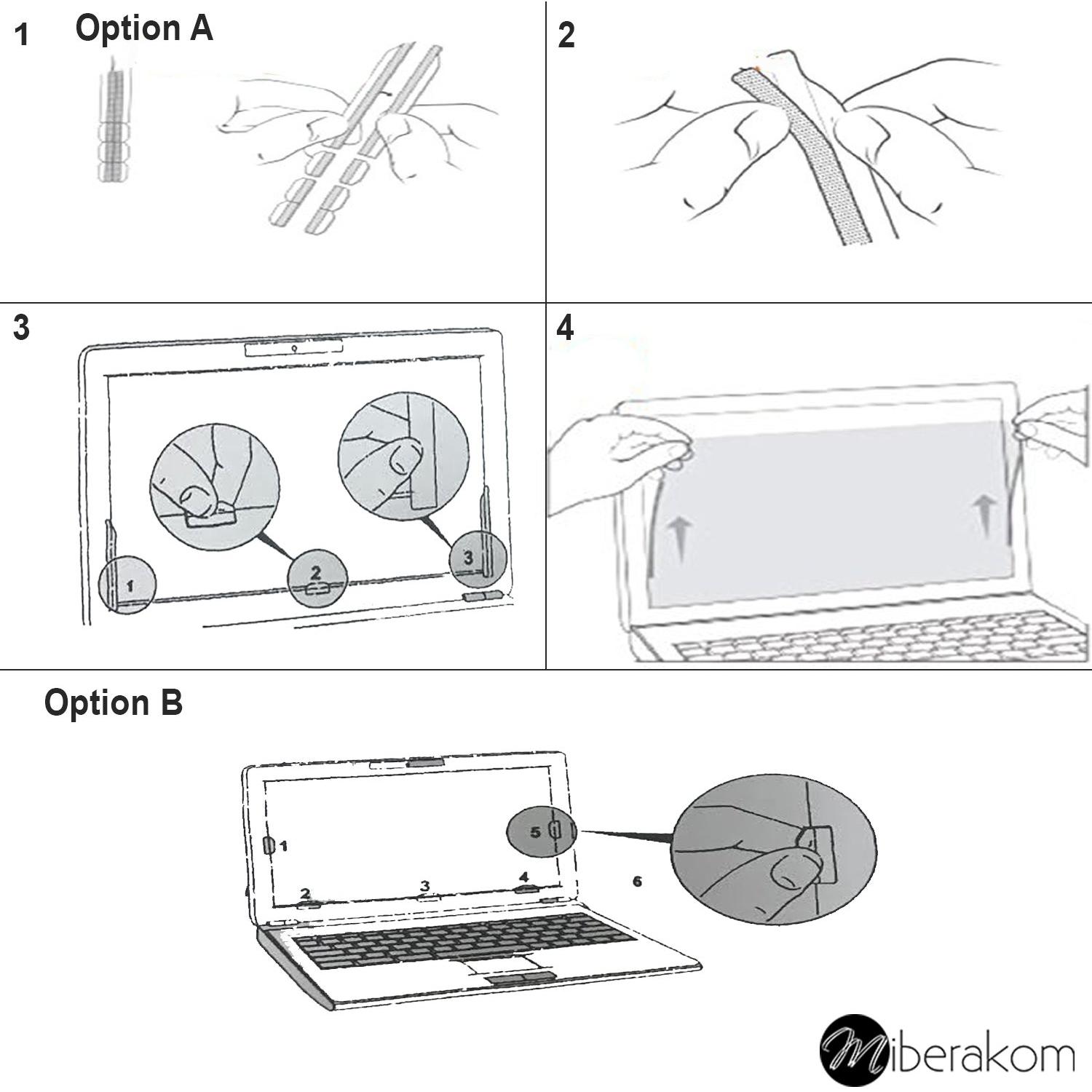 1 Option A

2

3

1

2

3

4

Option B

1

2

3

4

5

6

Miberakom