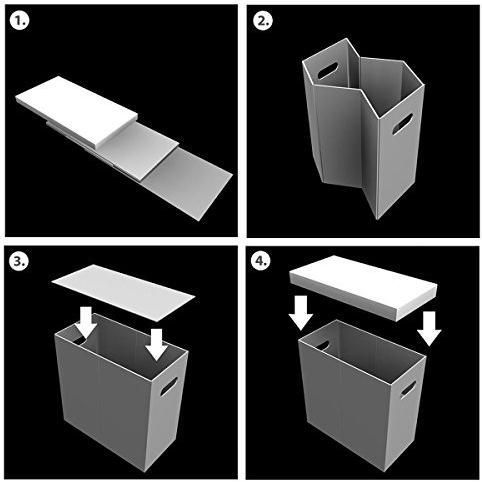 1.

2.

3.

4.