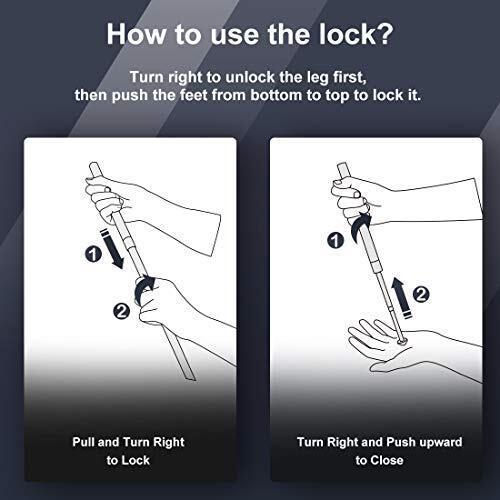 How to use the lock?

Turn right to unlock the leg first, then push the feet from bottom to top to lock it.

1
2

Pull and Turn Right to Lock

1
2

Turn Right and Push upward to Close