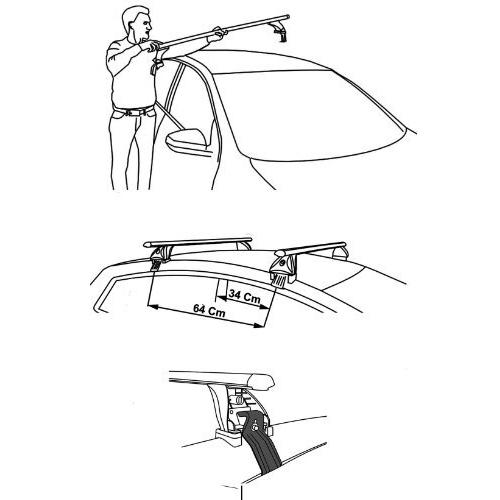 34 Cm
64 Cm