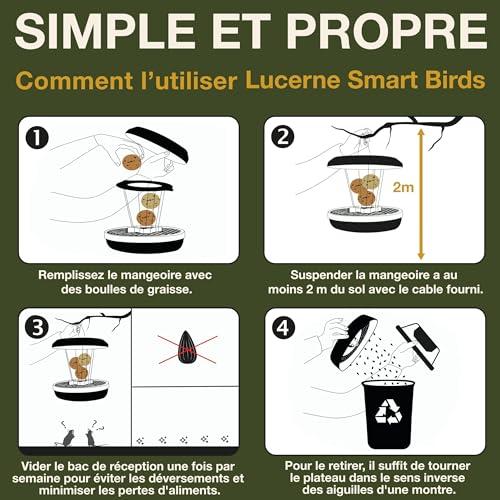 SIMPLE ET PROPRE

Comment l'utiliser Lucerne Smart Birds

1

Remplissez le mangeoire avec des boulles de graisse.

2

2m

Suspender la mangeoire a au moins 2 m du sol avec le cable fourni.

3

Vider le bac de réception une fois par semaine pour éviter les déversements et minimiser les pertes d'aliments.

4

Pour le retirer, il suffit de tourner le plateau dans le sens inverse des aiguilles d'une montre.