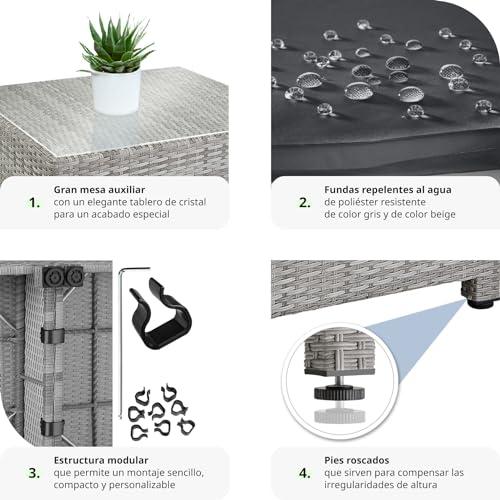 1. Gran mesa auxiliar
con un elegante tablero de cristal para un acabado especial

2. Fundas repelentes al agua
de poliéster resistente de color gris y de color beige

3. Estructura modular
que permite un montaje sencillo, compacto y personalizable

4. Pies roscados
que sirven para compensar las irregularidades de altura