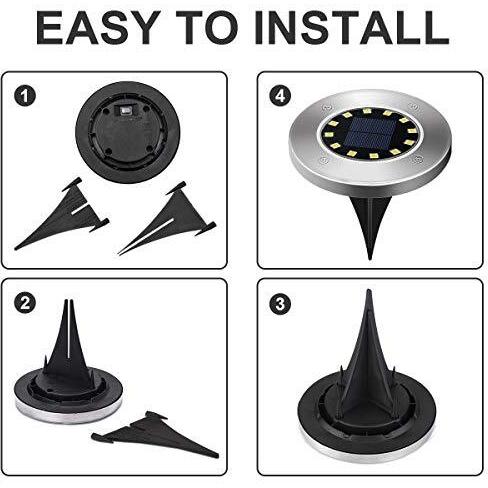 EASY TO INSTALL

1

4

2

3