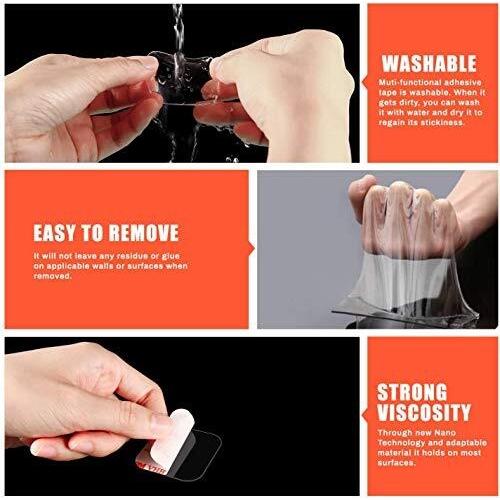 WASHABLE

Muti-functional adhesive tape is washable. When it gets dirty, you can wash it with water and dry it to regain its stickiness.

EASY TO REMOVE

It will not leave any residue or glue on applicable walls or surfaces when removed.

STRONG VISCOSITY

Through new Nano Technology and adaptable material it holds on most surfaces.