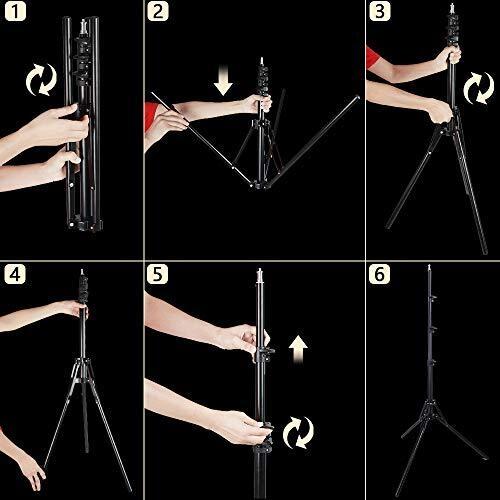 1

2

3

4

5

6