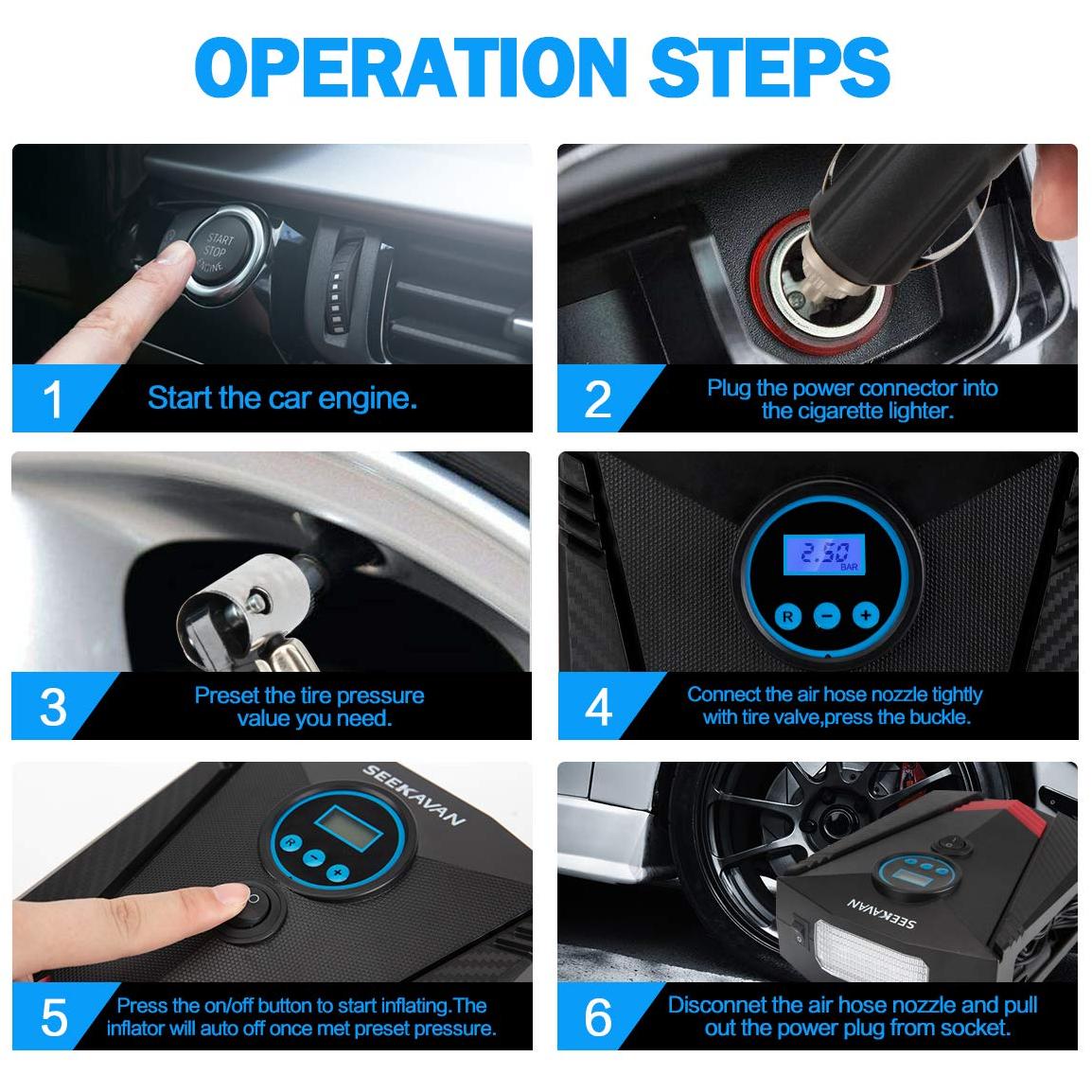 OPERATION STEPS

START
STOP
ENGINE

1 Start the car engine.

2 Plug the power connector into the cigarette lighter.

3 Preset the tire pressure value you need.

2.50
BAR
R
−
+

4 Connect the air hose nozzle tightly with tire valve,press the buckle.

SEEKAVAN
R
−
+

5 Press the on/off button to start inflating.The inflator will auto off once met preset pressure.

SEEKAVAN

6 Disconnet the air hose nozzle and pull out the power plug from socket.