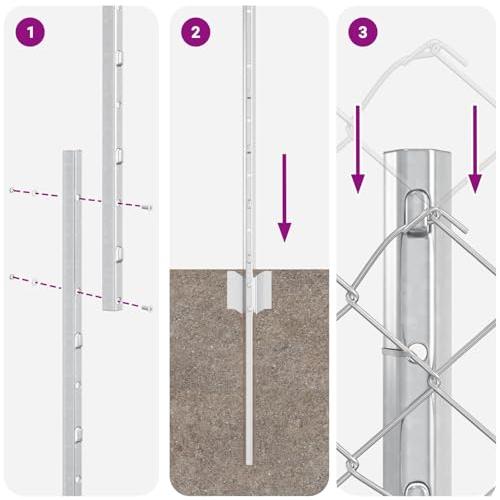 1

2

3