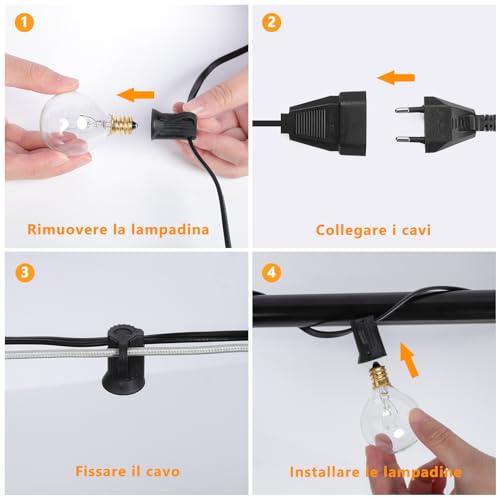 1

Rimuovere la lampadina

2

Collegare i cavi

3

Fissare il cavo

4

Installare le lampadine