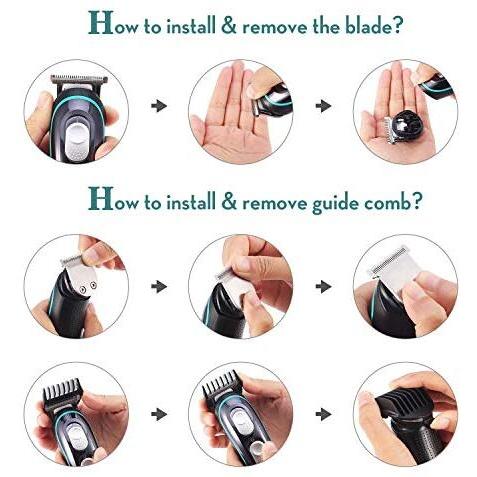 How to install & remove the blade?

How to install & remove guide comb?