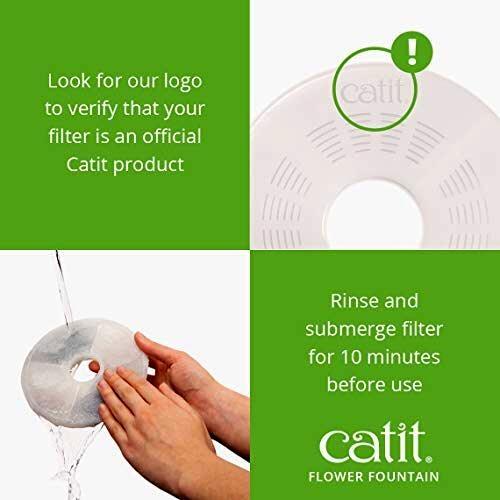 Look for our logo to verify that your filter is an official Catit product

!

catit

Rinse and submerge filter for 10 minutes before use

catit®
FLOWER FOUNTAIN