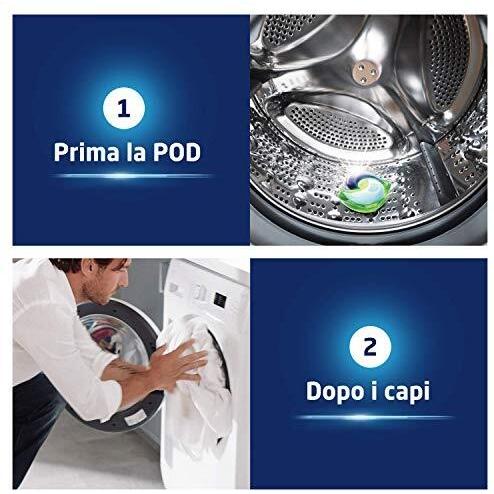 1
Prima la POD

2
Dopo i capi