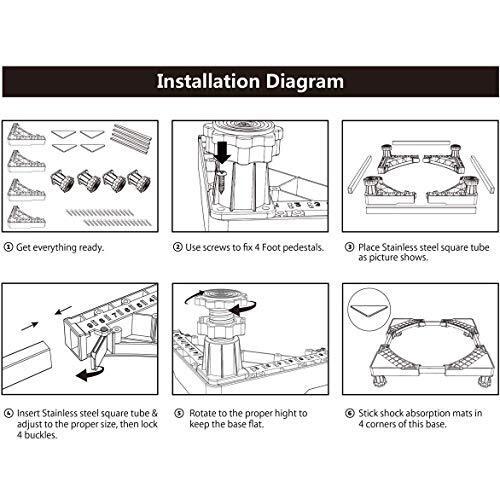 Installation Diagram

① Get everything ready.

② Use screws to fix 4 Foot pedestals.

③ Place Stainless steel square tube as picture shows.

④ Insert Stainless steel square tube & adjust to the proper size, then lock 4 buckles.

⑤ Rotate to the proper hight to keep the base flat.

⑥ Stick shock absorption mats in 4 corners of this base.