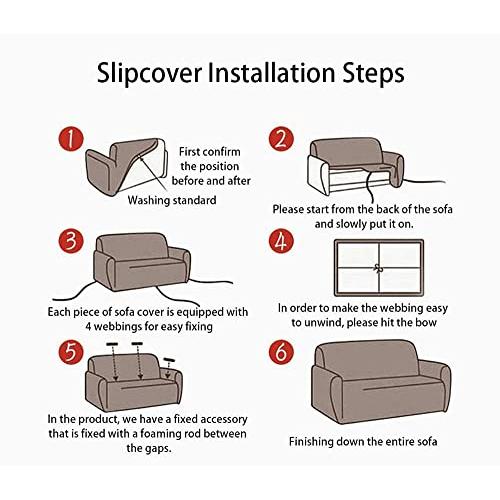 Slipcover Installation Steps

1

First confirm the position before and after

Washing standard

2

Please start from the back of the sofa and slowly put it on.

3

Each piece of sofa cover is equipped with 4 webbings for easy fixing

4

In order to make the webbing easy to unwind, please hit the bow

5

In the product, we have a fixed accessory that is fixed with a foaming rod between the gaps.

6

Finishing down the entire sofa