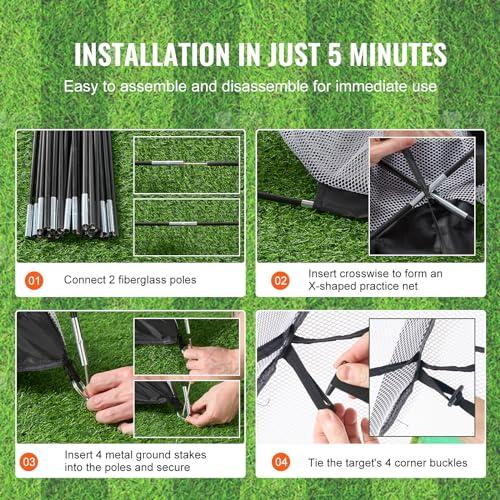 INSTALLATION IN JUST 5 MINUTES

Easy to assemble and disassemble for immediate use

01 Connect 2 fiberglass poles

02 Insert crosswise to form an X-shaped practice net

03 Insert 4 metal ground stakes into the poles and secure

04 Tie the target's 4 corner buckles