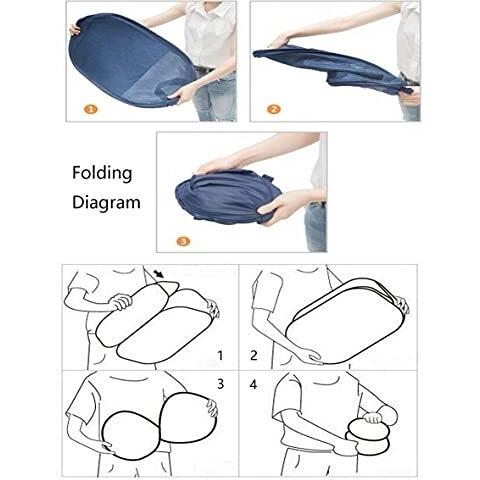 1

2

Folding Diagram

3

1

2

3

4