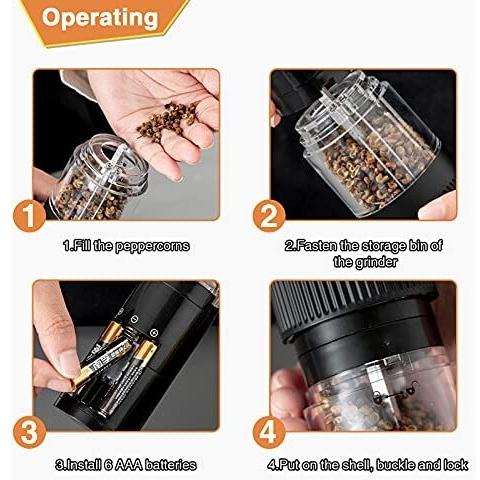 Operating

1

1.Fill the peppercorns

2

2.Fasten the storage bin of the grinder

3

3.Install 6 AAA batteries

4

4.Put on the shell, buckle and lock