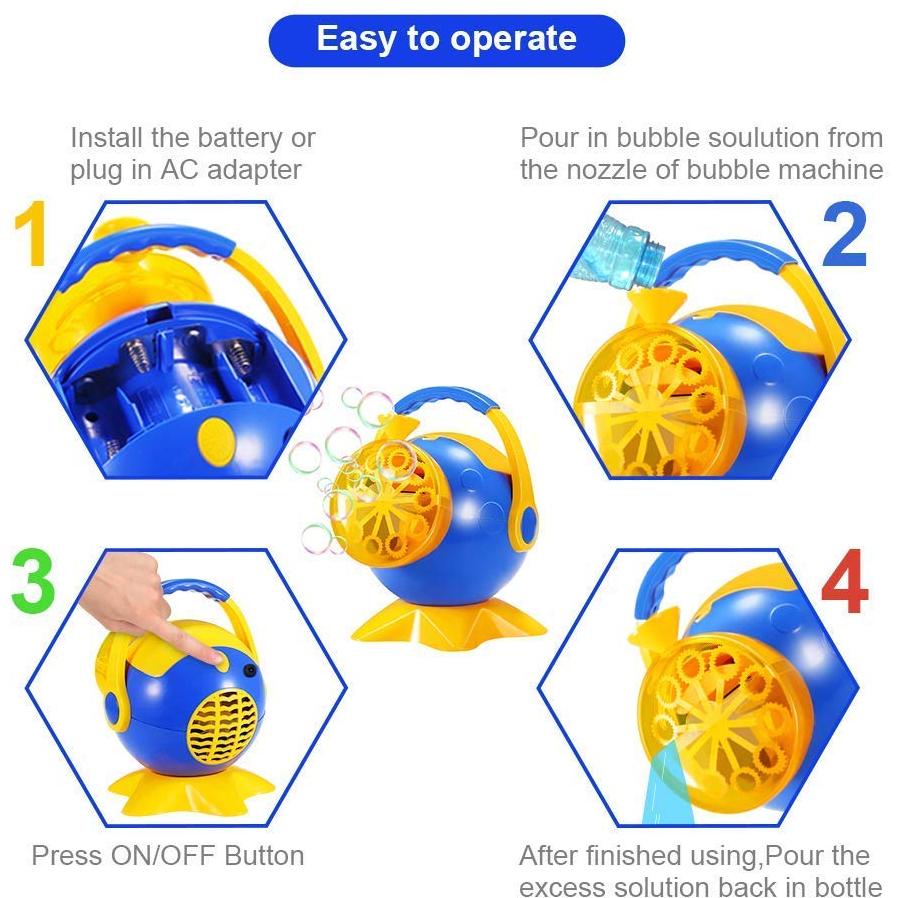 Easy to operate

Install the battery or plug in AC adapter

1

Pour in bubble soulution from the nozzle of bubble machine

2

3

Press ON/OFF Button

4

After finished using,Pour the excess solution back in bottle