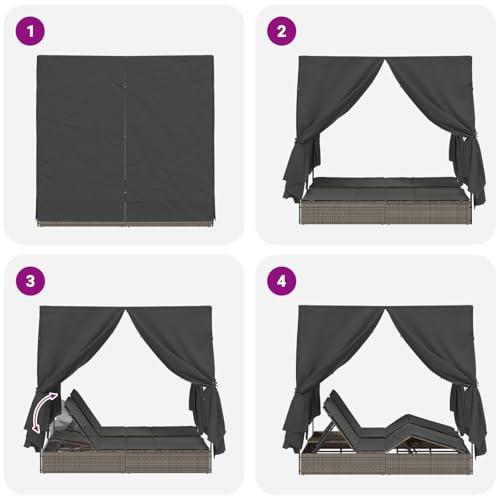 1

2

3

4