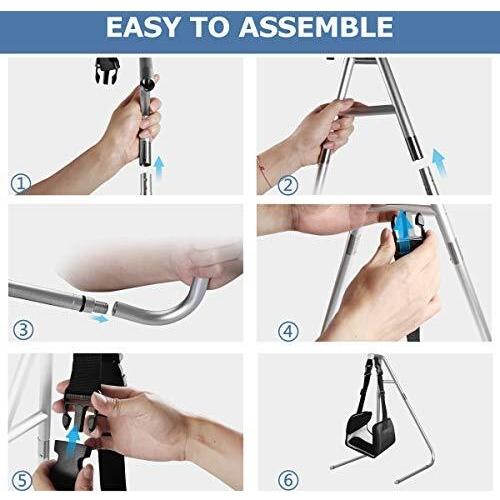 EASY TO ASSEMBLE

①

②

③

④

⑤

⑥