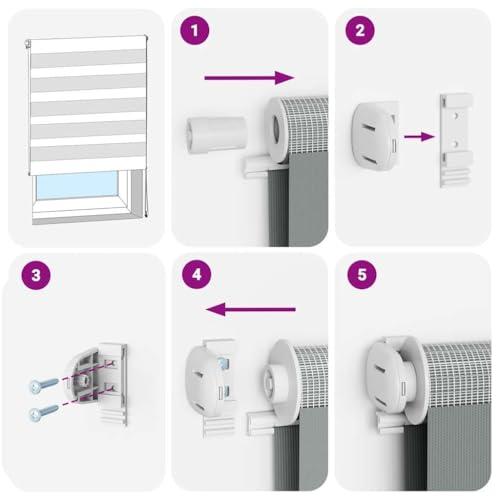 1

2

3

4

5