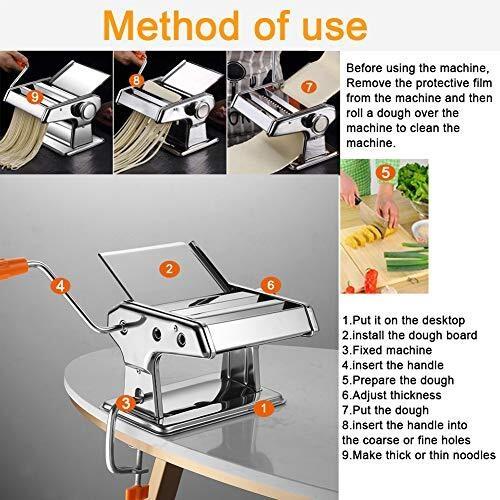 Method of use

9

8

7

Before using the machine, Remove the protective film from the machine and then roll a dough over the machine to clean the machine.

5

2

4

6

3

1

1.Put it on the desktop
2.install the dough board
3.Fixed machine
4.insert the handle
5.Prepare the dough
6.Adjust thickness
7.Put the dough
8.insert the handle into the coarse or fine holes
9.Make thick or thin noodles