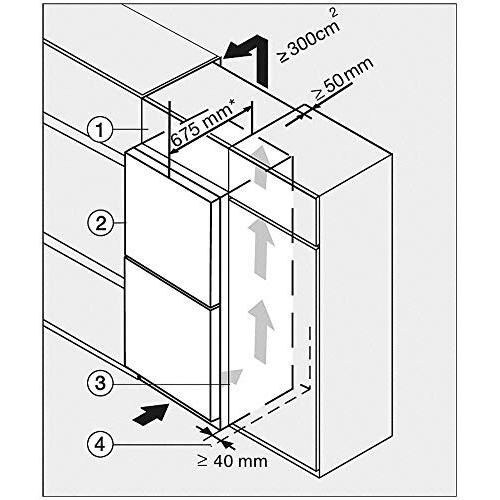 $\geq 300cm^2$

$\geq 50$ mm

675 mm*

1

2

3

4

$\geq 40$ mm