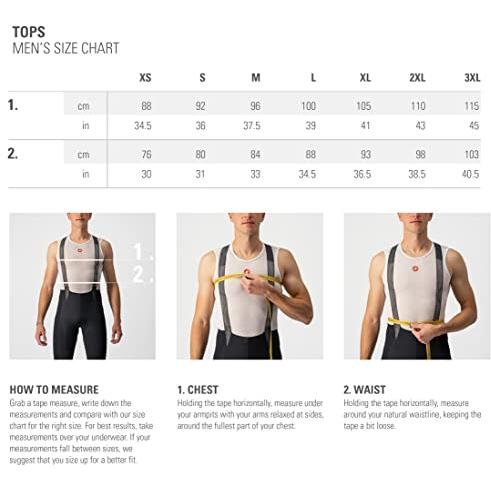 TOPS
MEN'S SIZE CHART

| | | XS | S | M | L | XL | 2XL | 3XL |
|---|---|---|---|---|---|---|---|---|
| 1. | cm | 88 | 92 | 96 | 100 | 105 | 110 | 115 |
| | in | 34.5 | 36 | 37.5 | 39 | 41 | 43 | 45 |
| 2. | cm | 76 | 80 | 84 | 88 | 93 | 98 | 103 |
| | in | 30 | 31 | 33 | 34.5 | 36.5 | 38.5 | 40.5 |

1.
2.

HOW TO MEASURE
Grab a tape measure, write down the measurements and compare with our size chart for the right size. For best results, take measurements over your underwear. If your measurements fall between sizes, we suggest that you size up for a better fit.

1. CHEST
Holding the tape horizontally, measure under your armpits with your arms relaxed at sides, around the fullest part of your chest.

2. WAIST
Holding the tape horizontally, measure around your natural waistline, keeping the tape a bit loose.