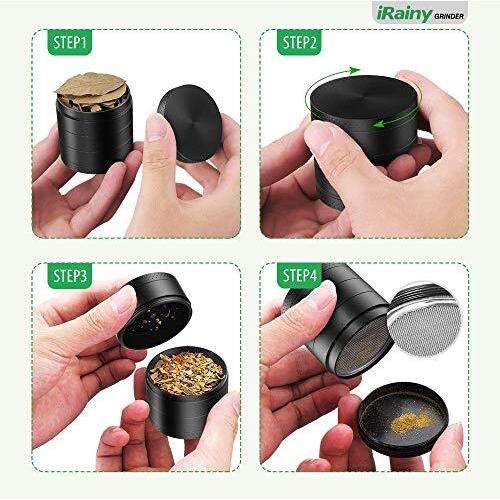 iRainy GRINDER

STEP1

STEP2

STEP3

STEP4