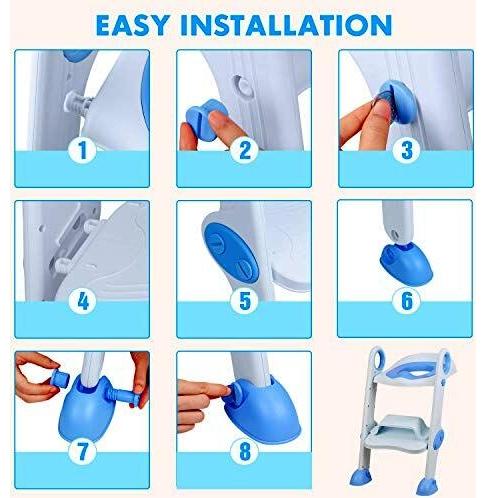 EASY INSTALLATION

1

2

3

4

5

6

7

8