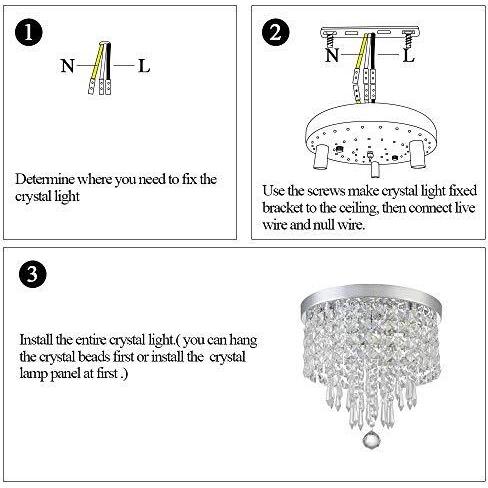 1

N L

Determine where you need to fix the crystal light

2

N L

Use the screws make crystal light fixed bracket to the ceiling, then connect live wire and null wire.

3

Install the entire crystal light.( you can hang the crystal beads first or install the crystal lamp panel at first .)