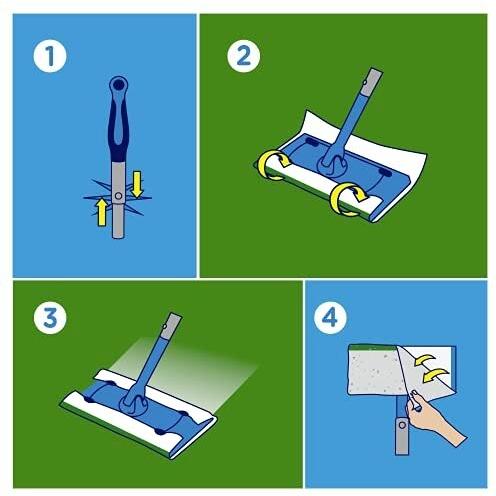 1

2

3

4